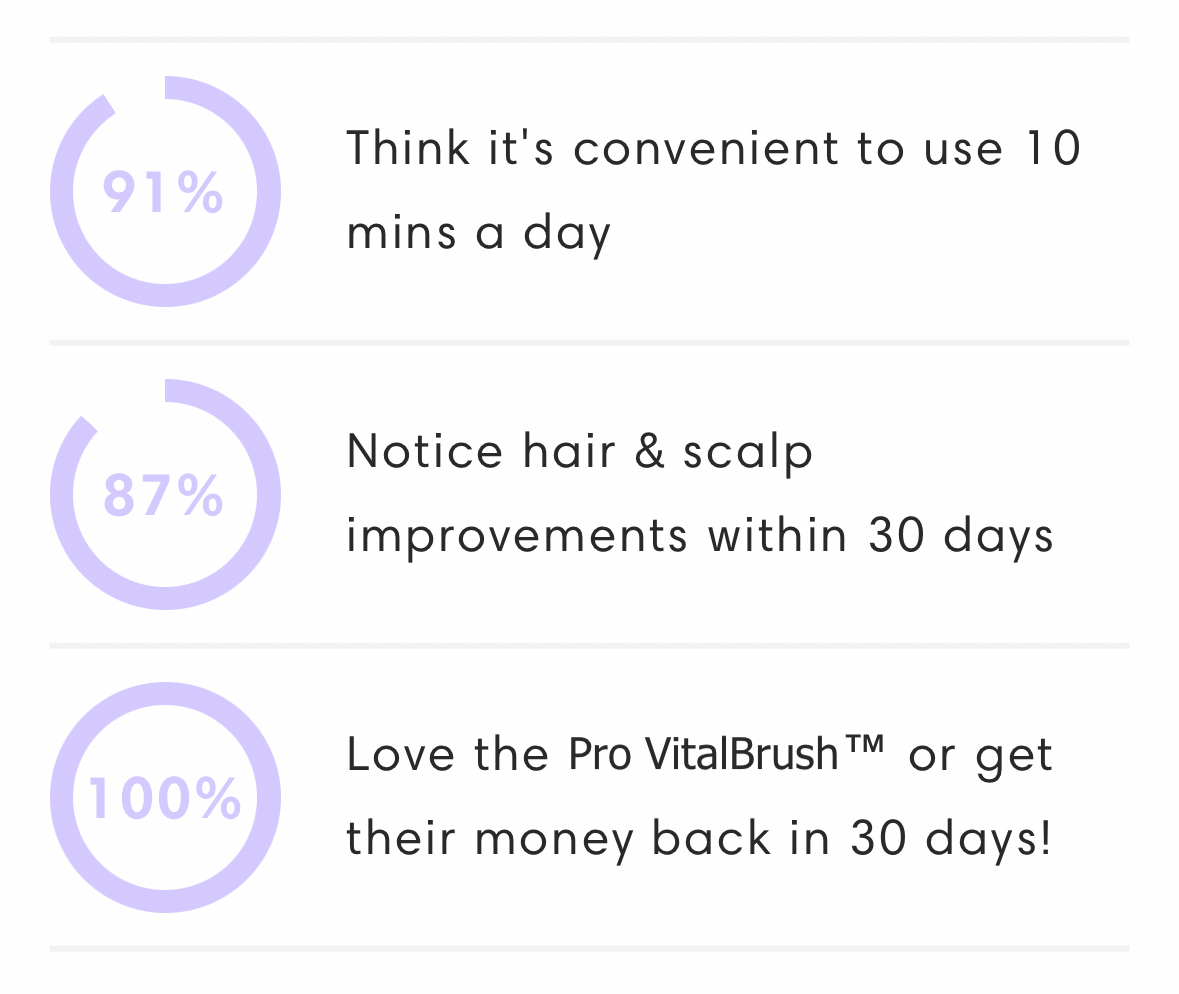 91%

Think it's convenient to use 10 mins a day

87%

Notice hair & scalp improvements within 30 days

100%

Love the Pro VitalBrush™ or get their money back in 30 days!